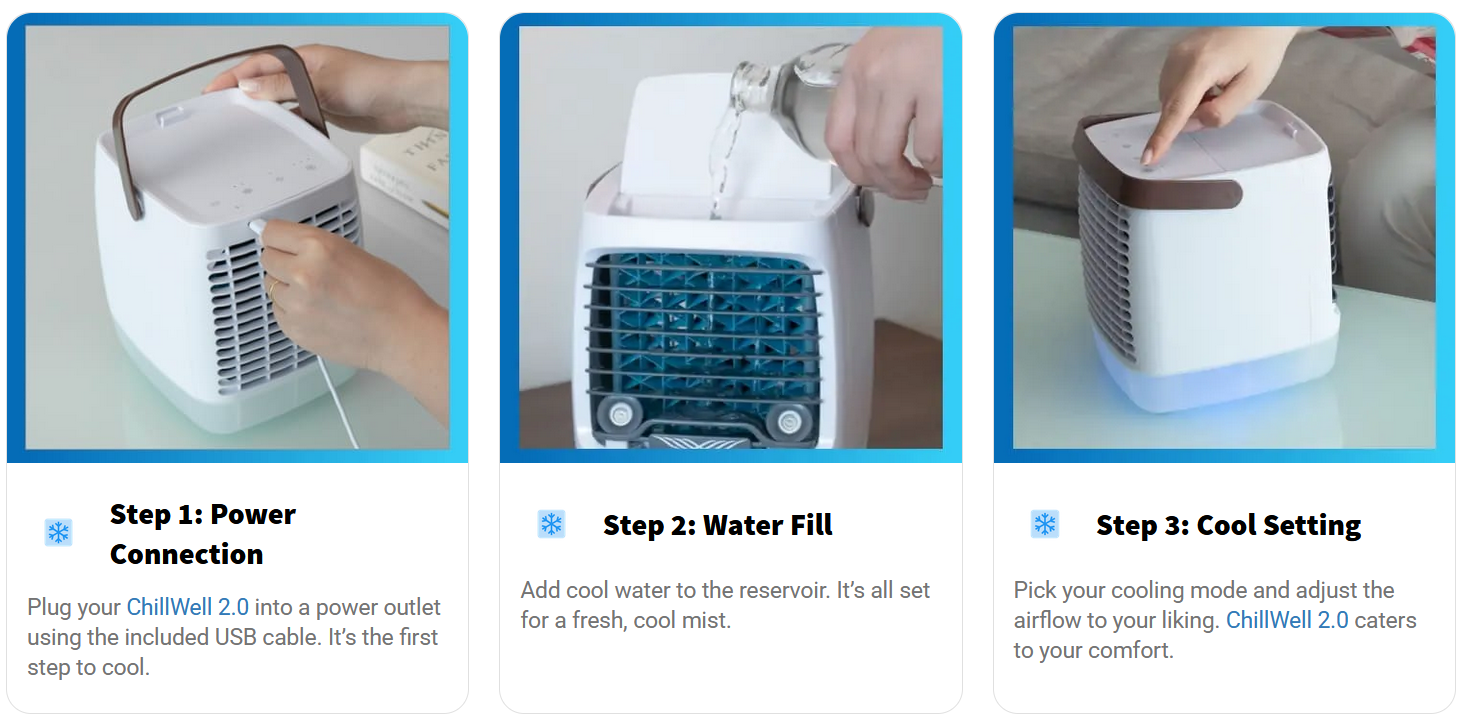 Step 1: Power Connection

Plug your ChillWell 2.0 into a power outlet using the included USB cable. It's the first step to cool.

Step 2: Water Fill

Add cool water to the reservoir. It's all set for a fresh, cool mist.

Step 3: Cool Setting

Pick your cooling mode and adjust the airflow to your liking. ChillWell 2.0 caters to your comfort.